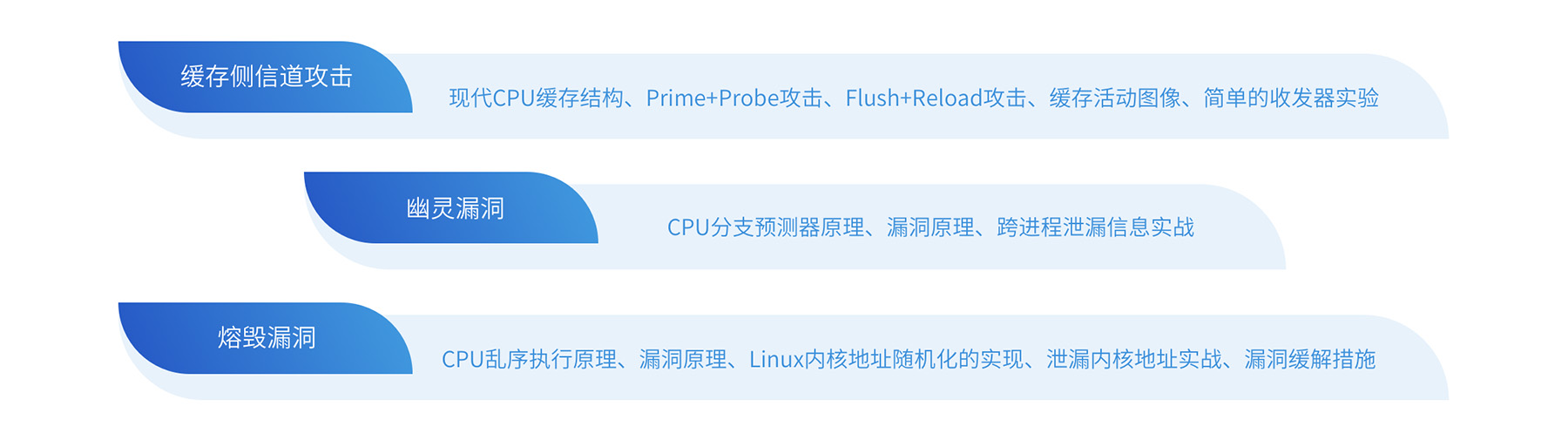 缓存侧信道攻击

现代CPU缓存结构、Prime+Probe攻击、Flush+Reload攻击、缓存活动图像、简单的收发器实验

幽灵漏洞

CPU分支预测器原理、漏洞原理、跨进程泄漏信息实战

熔毁漏洞

CPU乱序执行原理、漏洞原理、Linux内核地址随机化的实现、泄漏内核地址实战、漏洞缓解措施